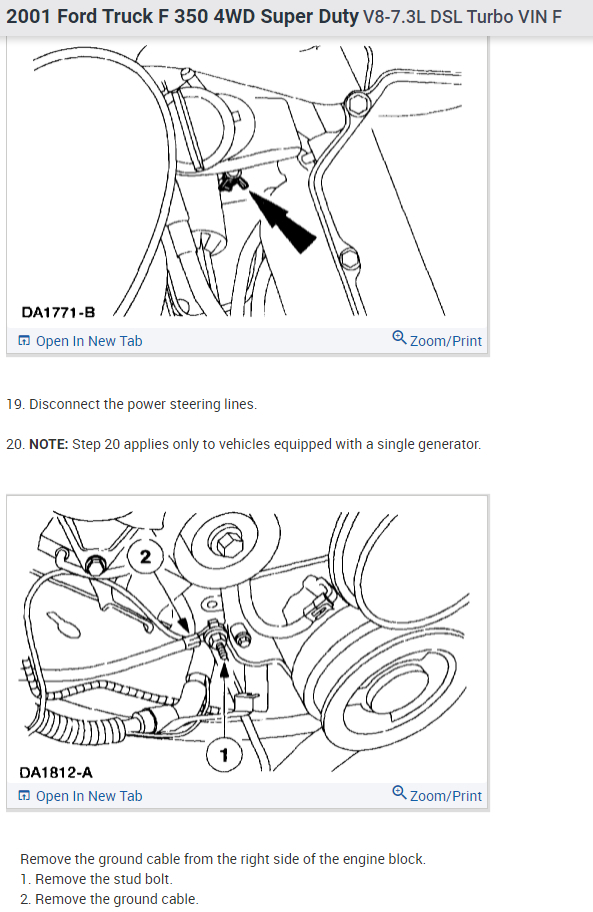 2001 Ford Truck F 350 4WD Super Duty V8-7.3L DSL Turbo VIN F

DA1771-B

Open In New Tab

Zoom/Print

19. Disconnect the power steering lines.

20. **NOTE:** Step 20 applies only to vehicles equipped with a single generator.

2

1

DA1812-A

Open In New Tab

Zoom/Print

Remove the ground cable from the right side of the engine block.
1. Remove the stud bolt.
2. Remove the ground cable.