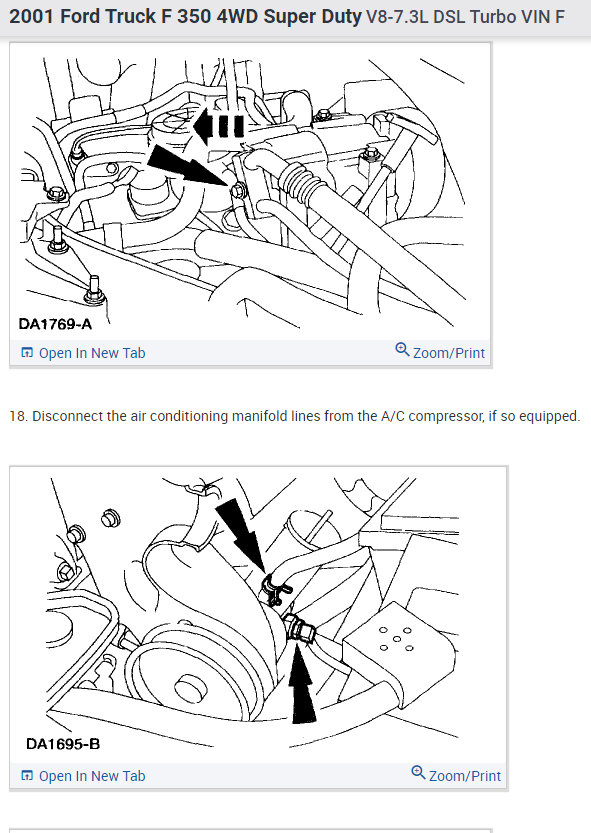 2001 Ford Truck F 350 4WD Super Duty V8-7.3L DSL Turbo VIN F

DA1769-A

Open In New Tab

Zoom/Print

18. Disconnect the air conditioning manifold lines from the A/C compressor, if so equipped.

DA1695-B

Open In New Tab

Zoom/Print