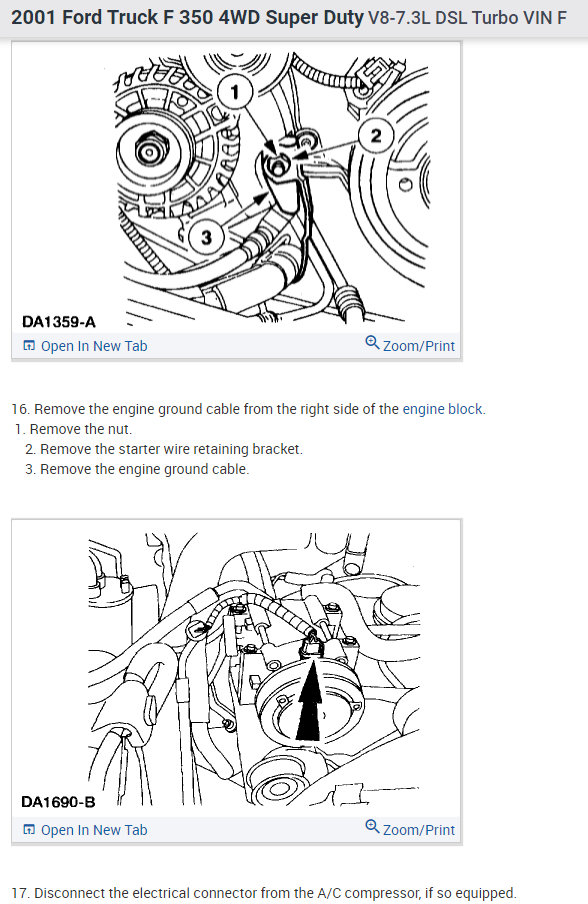 2001 Ford Truck F 350 4WD Super Duty V8-7.3L DSL Turbo VIN F

1
2
3
DA1359-A

Open In New Tab
Zoom/Print

16. Remove the engine ground cable from the right side of the engine block.
1. Remove the nut.
2. Remove the starter wire retaining bracket.
3. Remove the engine ground cable.

DA1690-B

Open In New Tab
Zoom/Print

17. Disconnect the electrical connector from the A/C compressor, if so equipped.