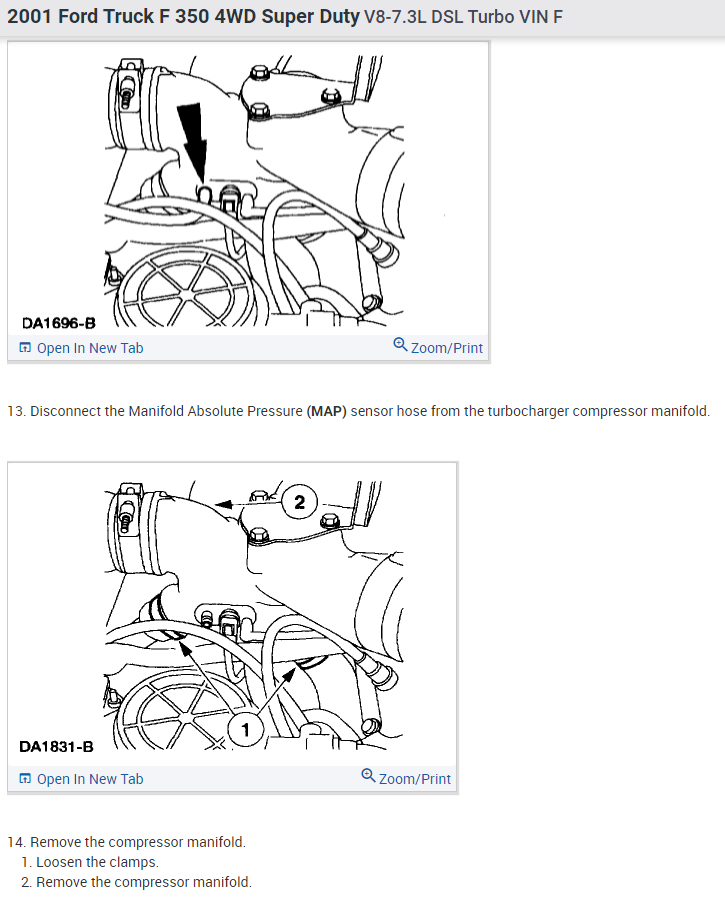 2001 Ford Truck F 350 4WD Super Duty V8-7.3L DSL Turbo VIN F

DA1696-B

Open In New Tab

Zoom/Print

13. Disconnect the Manifold Absolute Pressure (MAP) sensor hose from the turbocharger compressor manifold.

2

1

DA1831-B

Open In New Tab

Zoom/Print

14. Remove the compressor manifold.
1. Loosen the clamps.
2. Remove the compressor manifold.