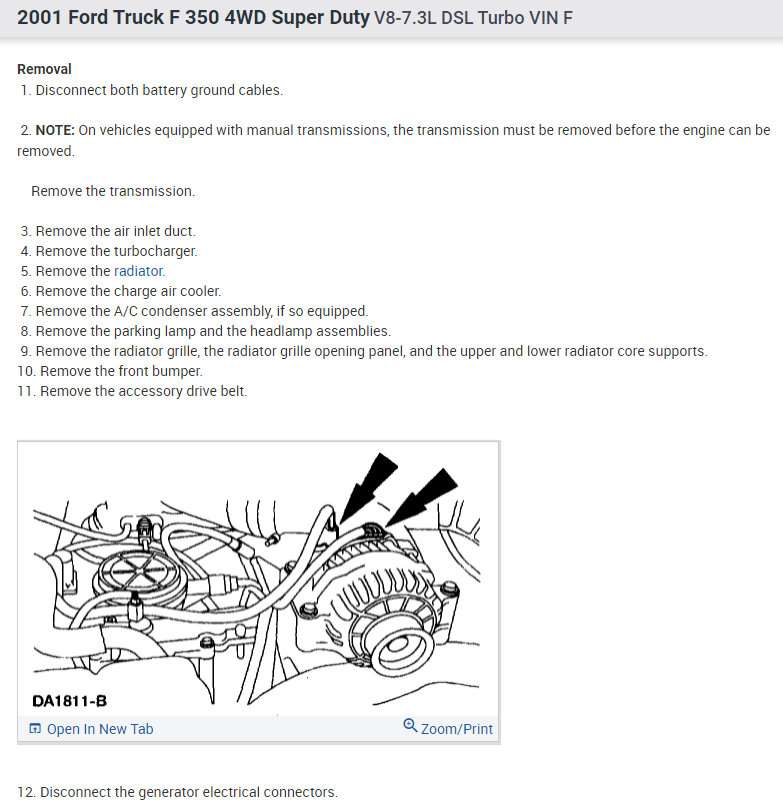 2001 Ford Truck F 350 4WD Super Duty V8-7.3L DSL Turbo VIN F

Removal
1. Disconnect both battery ground cables.

2. NOTE: On vehicles equipped with manual transmissions, the transmission must be removed before the engine can be removed.

Remove the transmission.

3. Remove the air inlet duct.
4. Remove the turbocharger.
5. Remove the radiator.
6. Remove the charge air cooler.
7. Remove the A/C condenser assembly, if so equipped.
8. Remove the parking lamp and the headlamp assemblies.
9. Remove the radiator grille, the radiator grille opening panel, and the upper and lower radiator core supports.
10. Remove the front bumper.
11. Remove the accessory drive belt.

DA1811-B

Open In New Tab

Zoom/Print

12. Disconnect the generator electrical connectors.