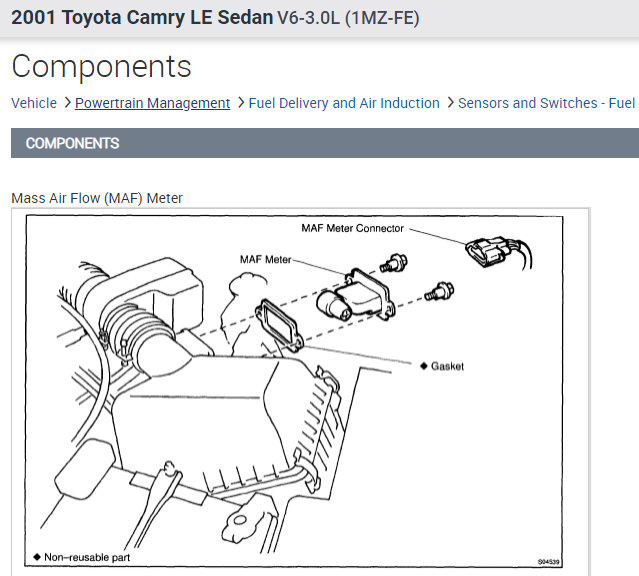 2001 Toyota Camry LE Sedan V6-3.0L (1MZ-FE)

Components

Vehicle > Powertrain Management > Fuel Delivery and Air Induction > Sensors and Switches - Fuel

COMPONENTS

Mass Air Flow (MAF) Meter

MAF Meter Connector

MAF Meter

◆ Gasket

◆ Non–reusable part

S04539