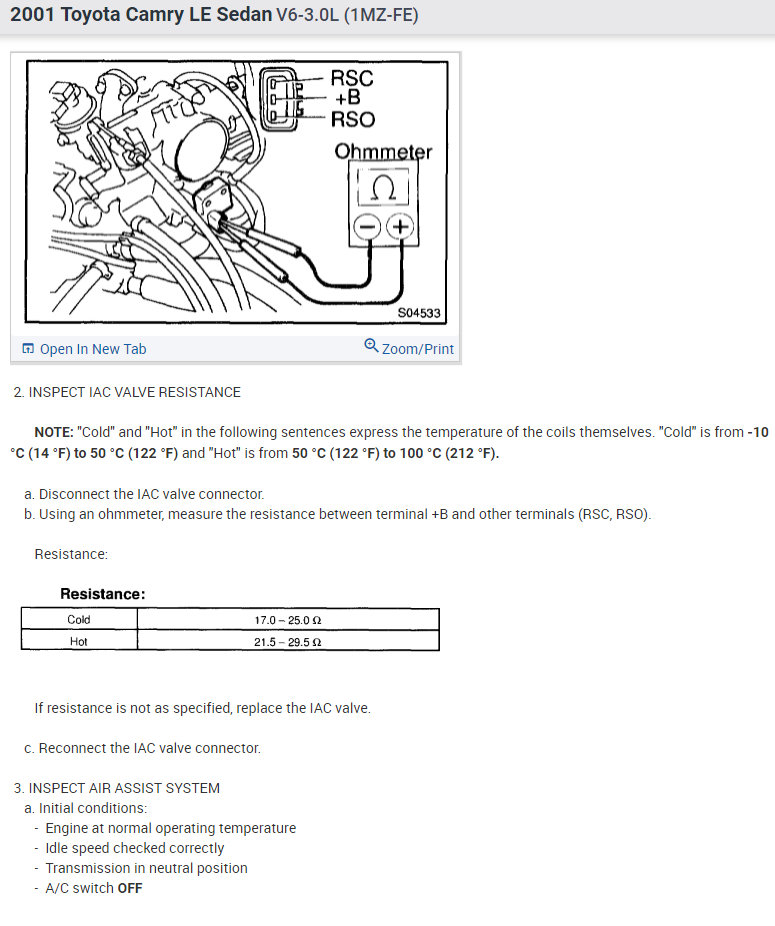 2001 Toyota Camry LE Sedan V6-3.0L (1MZ-FE)

RSC
+B
RSO
Ohmmeter
Ω
−
+
S04533

Open In New Tab
Zoom/Print

2. INSPECT IAC VALVE RESISTANCE

NOTE: "Cold" and "Hot" in the following sentences express the temperature of the coils themselves. "Cold" is from -10 °C (14 °F) to 50 °C (122 °F) and "Hot" is from 50 °C (122 °F) to 100 °C (212 °F).

a. Disconnect the IAC valve connector.
b. Using an ohmmeter, measure the resistance between terminal +B and other terminals (RSC, RSO).

Resistance:

Resistance:

| Cold | 17.0 – 25.0 Ω |
|---|---|
| Hot | 21.5 – 29.5 Ω |

If resistance is not as specified, replace the IAC valve.

c. Reconnect the IAC valve connector.

3. INSPECT AIR ASSIST SYSTEM
a. Initial conditions:
- Engine at normal operating temperature
- Idle speed checked correctly
- Transmission in neutral position
- A/C switch OFF