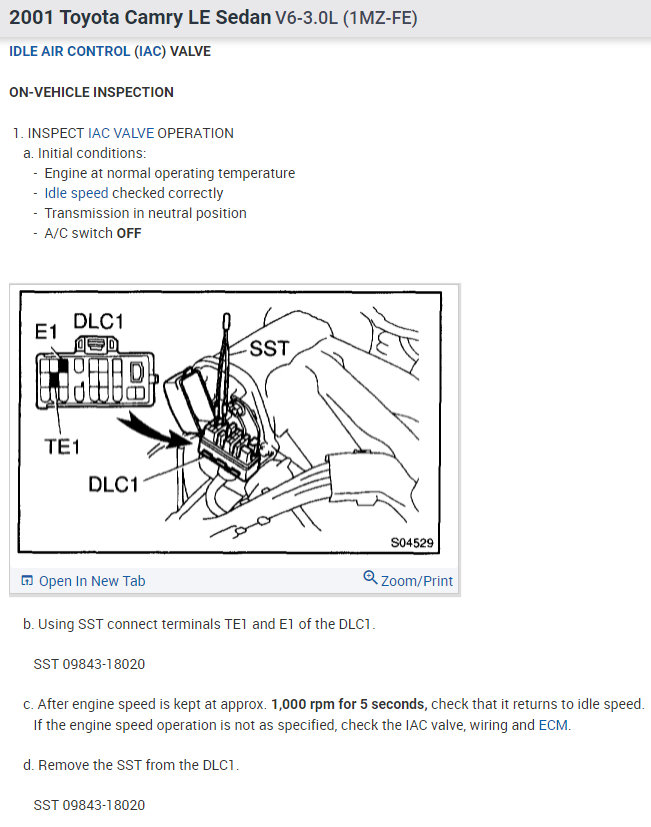 2001 Toyota Camry LE Sedan V6-3.0L (1MZ-FE)

IDLE AIR CONTROL (IAC) VALVE

ON-VEHICLE INSPECTION

1. INSPECT IAC VALVE OPERATION
a. Initial conditions:
- Engine at normal operating temperature
- Idle speed checked correctly
- Transmission in neutral position
- A/C switch OFF

E1 DLC1 SST TE1 DLC1 S04529

Open In New Tab Zoom/Print

b. Using SST connect terminals TE1 and E1 of the DLC1.

SST 09843-18020

c. After engine speed is kept at approx. 1,000 rpm for 5 seconds, check that it returns to idle speed. If the engine speed operation is not as specified, check the IAC valve, wiring and ECM.

d. Remove the SST from the DLC1.

SST 09843-18020