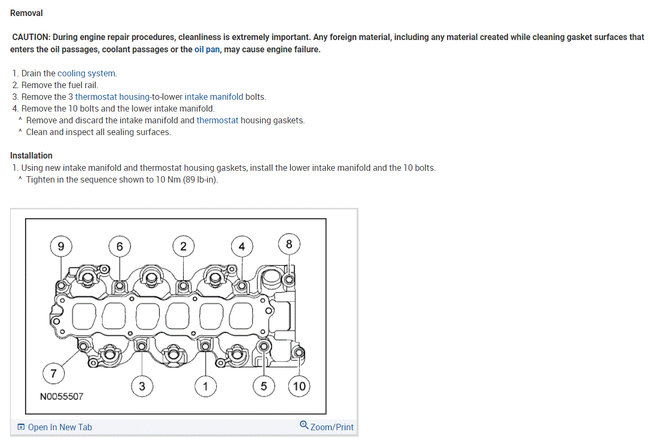 Removal

CAUTION: During engine repair procedures, cleanliness is extremely important. Any foreign material, including any material created while cleaning gasket surfaces that enters the oil passages, coolant passages or the oil pan, may cause engine failure.

1. Drain the cooling system.
2. Remove the fuel rail.
3. Remove the 3 thermostat housing-to-lower intake manifold bolts.
4. Remove the 10 bolts and the lower intake manifold.
^ Remove and discard the intake manifold and thermostat housing gaskets.
^ Clean and inspect all sealing surfaces.

Installation
1. Using new intake manifold and thermostat housing gaskets, install the lower intake manifold and the 10 bolts.
^ Tighten in the sequence shown to 10 Nm (89 lb-in).

9 6 2 4 8

7

3 1 5 10

N0055507

Open In New Tab

Zoom/Print