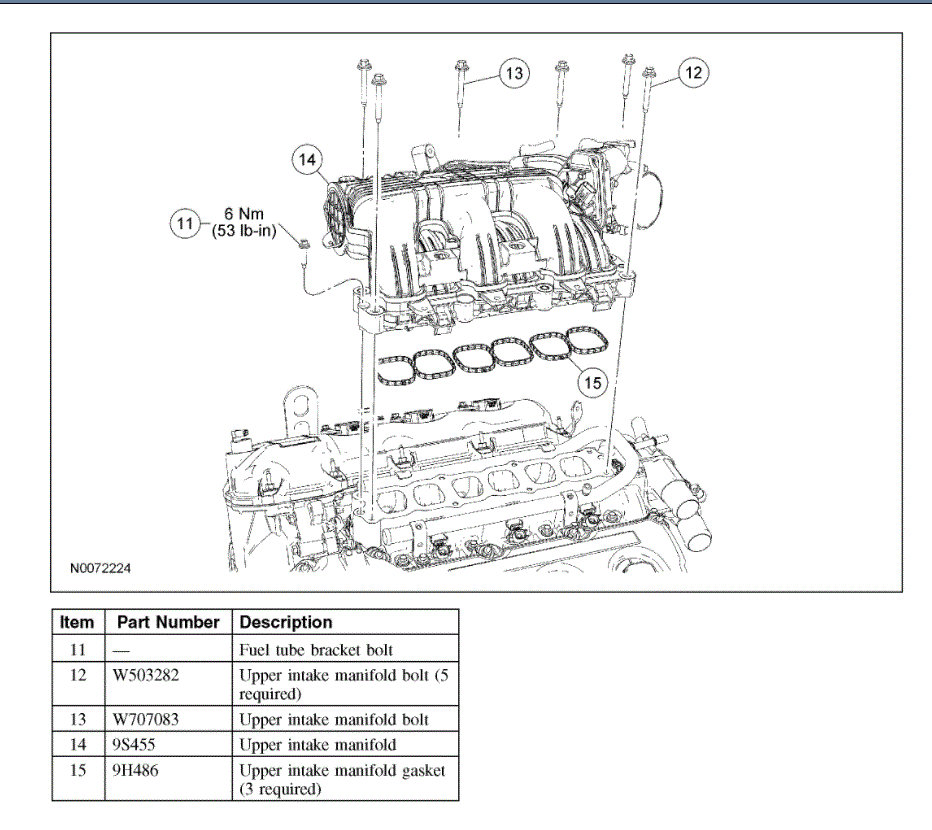 13

12

14

11 6 Nm (53 lb-in)

15

N0072224

| Item | Part Number | Description |
|---|---|---|
| 11 | — | Fuel tube bracket bolt |
| 12 | W503282 | Upper intake manifold bolt (5 required) |
| 13 | W707083 | Upper intake manifold bolt |
| 14 | 9S455 | Upper intake manifold |
| 15 | 9H486 | Upper intake manifold gasket (3 required) |