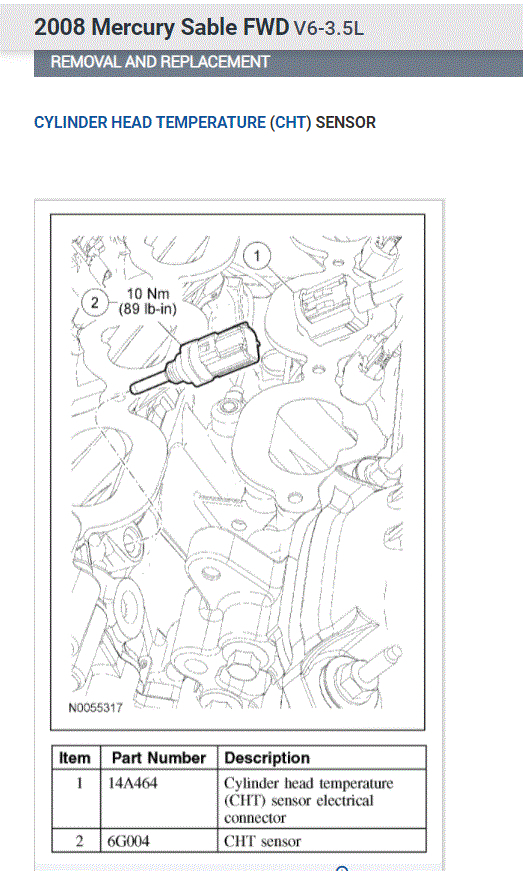 2008 Mercury Sable FWD V6-3.5L

REMOVAL AND REPLACEMENT

CYLINDER HEAD TEMPERATURE (CHT) SENSOR

1

2

10 Nm
(89 lb-in)

N0055317

| Item | Part Number | Description |
|---|---|---|
| 1 | 14A464 | Cylinder head temperature (CHT) sensor electrical connector |
| 2 | 6G004 | CHT sensor |