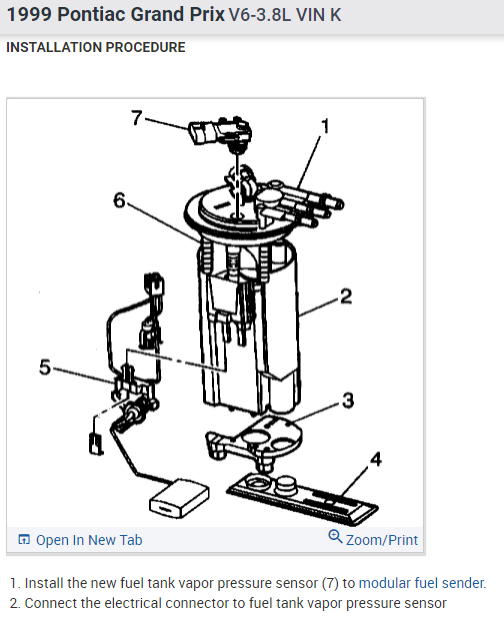 1999 Pontiac Grand Prix V6-3.8L VIN K

INSTALLATION PROCEDURE

7
1
6
2
5
3
4

Open In New Tab
Zoom/Print

1. Install the new fuel tank vapor pressure sensor (7) to modular fuel sender.
2. Connect the electrical connector to fuel tank vapor pressure sensor