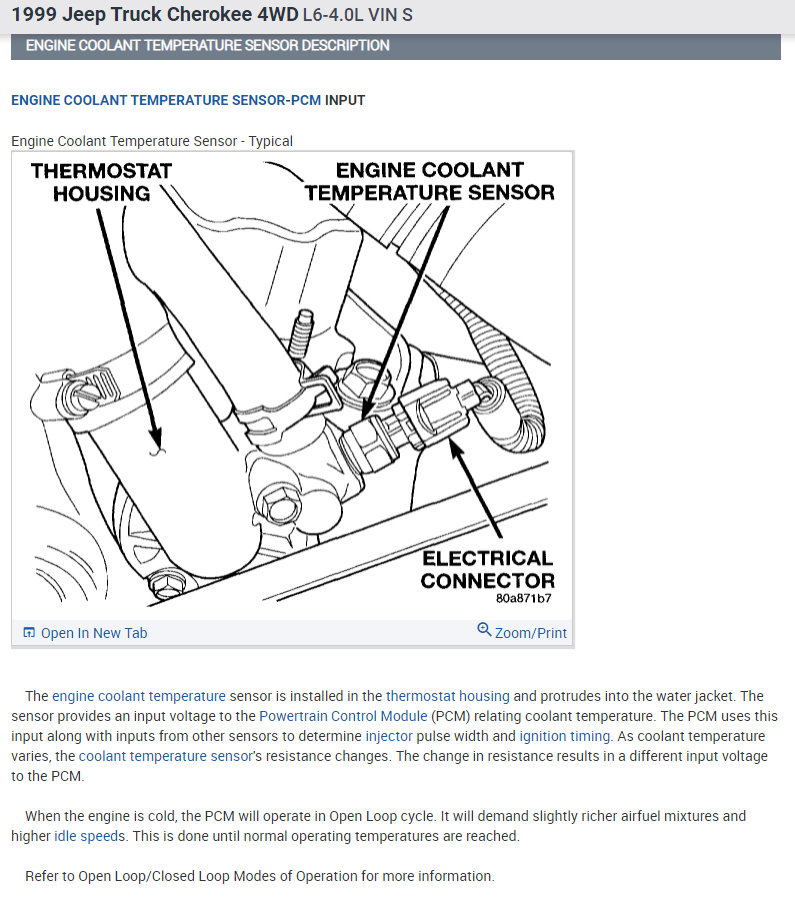 1999 Jeep Truck Cherokee 4WD L6-4.0L VIN S

ENGINE COOLANT TEMPERATURE SENSOR DESCRIPTION

ENGINE COOLANT TEMPERATURE SENSOR-PCM INPUT

Engine Coolant Temperature Sensor - Typical

THERMOSTAT HOUSING
ENGINE COOLANT TEMPERATURE SENSOR
ELECTRICAL CONNECTOR
80a871b7

Open In New Tab
Zoom/Print

The engine coolant temperature sensor is installed in the thermostat housing and protrudes into the water jacket. The sensor provides an input voltage to the Powertrain Control Module (PCM) relating coolant temperature. The PCM uses this input along with inputs from other sensors to determine injector pulse width and ignition timing. As coolant temperature varies, the coolant temperature sensor's resistance changes. The change in resistance results in a different input voltage to the PCM.

When the engine is cold, the PCM will operate in Open Loop cycle. It will demand slightly richer airfuel mixtures and higher idle speeds. This is done until normal operating temperatures are reached.

Refer to Open Loop/Closed Loop Modes of Operation for more information.