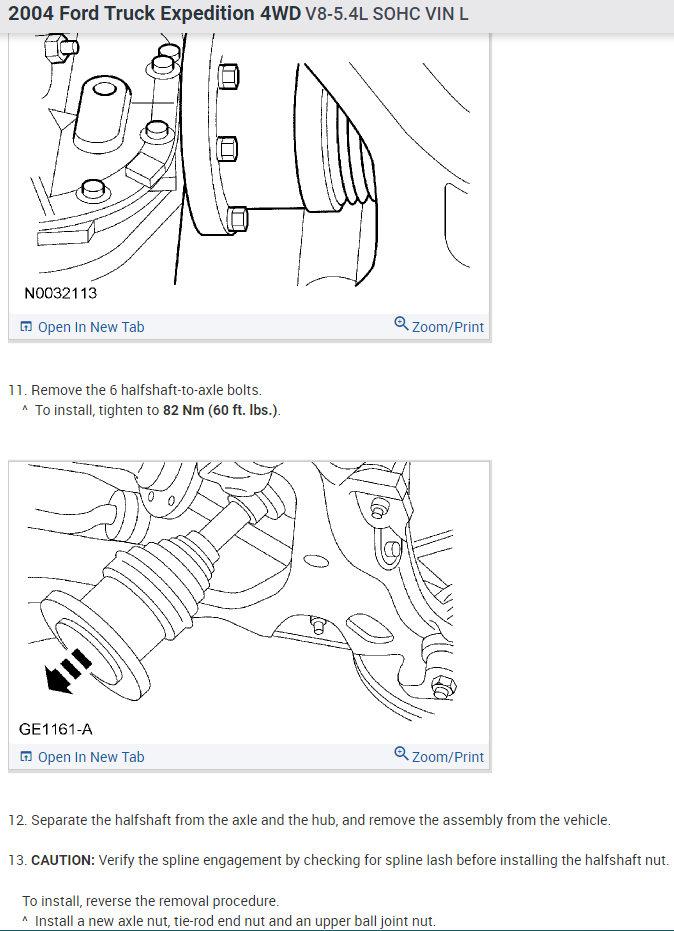 2004 Ford Truck Expedition 4WD V8-5.4L SOHC VIN L

N0032113

Open In New Tab Zoom/Print

11. Remove the 6 halfshaft-to-axle bolts.
^ To install, tighten to 82 Nm (60 ft. lbs.).

GE1161-A

Open In New Tab Zoom/Print

12. Separate the halfshaft from the axle and the hub, and remove the assembly from the vehicle.

13. CAUTION: Verify the spline engagement by checking for spline lash before installing the halfshaft nut.

To install, reverse the removal procedure.
^ Install a new axle nut, tie-rod end nut and an upper ball joint nut.