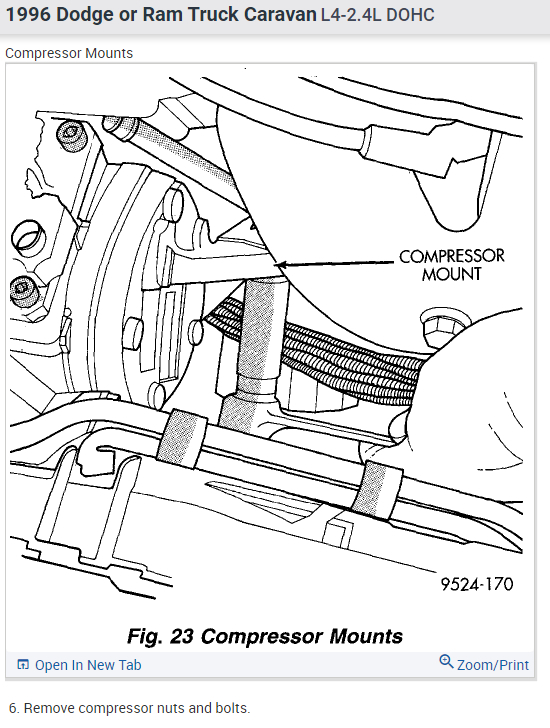 1996 Dodge or Ram Truck Caravan L4-2.4L DOHC

Compressor Mounts

COMPRESSOR MOUNT

9524-170

Fig. 23 Compressor Mounts

Open In New Tab

Zoom/Print

6. Remove compressor nuts and bolts.