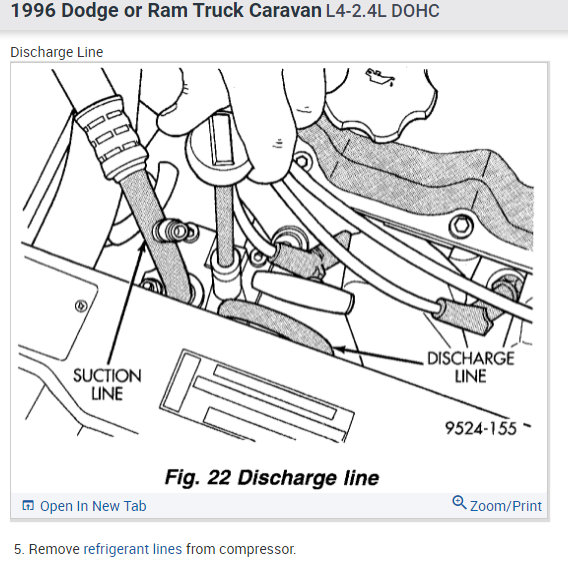 1996 Dodge or Ram Truck Caravan L4-2.4L DOHC

Discharge Line

SUCTION LINE

DISCHARGE LINE

9524-155

Fig. 22 Discharge line

Open In New Tab

Zoom/Print

5. Remove refrigerant lines from compressor.