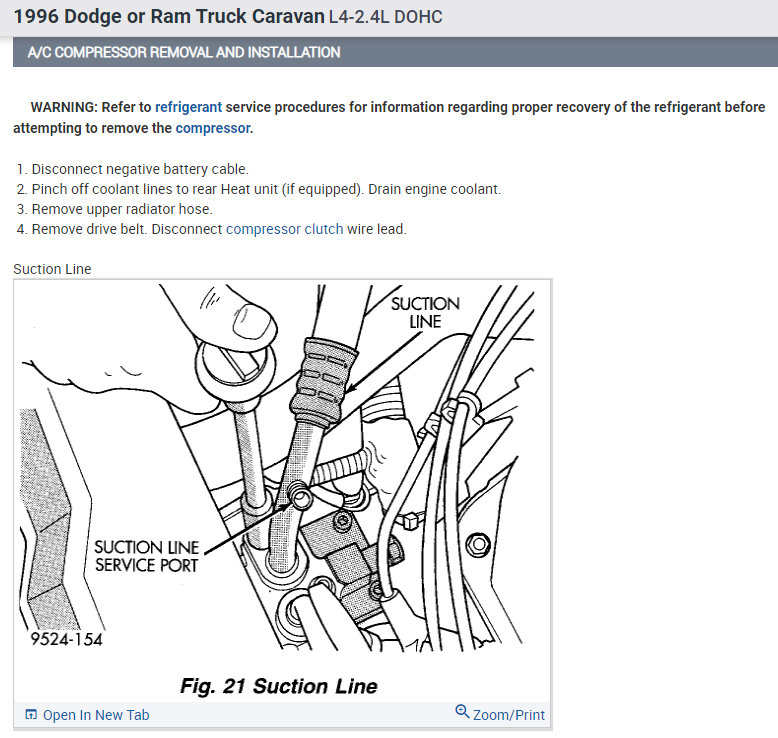 1996 Dodge or Ram Truck Caravan L4-2.4L DOHC

A/C COMPRESSOR REMOVAL AND INSTALLATION

WARNING: Refer to refrigerant service procedures for information regarding proper recovery of the refrigerant before attempting to remove the compressor.

1. Disconnect negative battery cable.
2. Pinch off coolant lines to rear Heat unit (if equipped). Drain engine coolant.
3. Remove upper radiator hose.
4. Remove drive belt. Disconnect compressor clutch wire lead.

Suction Line

SUCTION LINE

SUCTION LINE SERVICE PORT

9524-154

Fig. 21 Suction Line

Open In New Tab

Zoom/Print