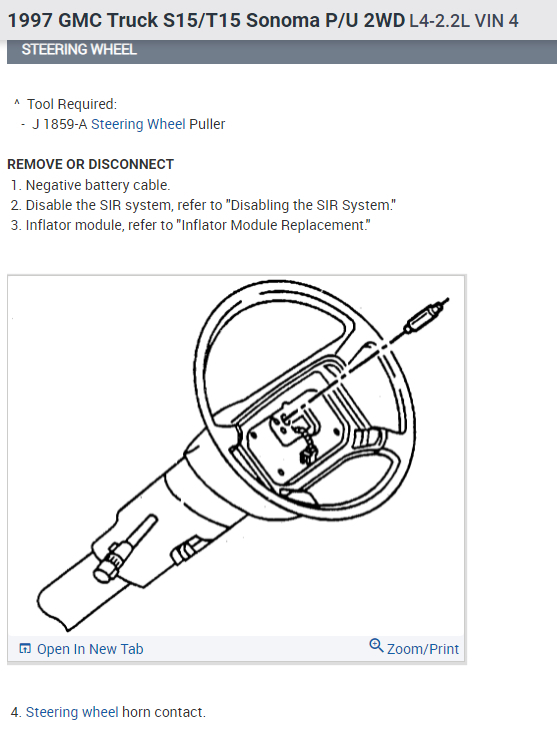 1997 GMC Truck S15/T15 Sonoma P/U 2WD L4-2.2L VIN 4

STEERING WHEEL

^ Tool Required:
- J 1859-A Steering Wheel Puller

REMOVE OR DISCONNECT
1. Negative battery cable.
2. Disable the SIR system, refer to "Disabling the SIR System."
3. Inflator module, refer to "Inflator Module Replacement."

Open In New Tab

Zoom/Print

4. Steering wheel horn contact.