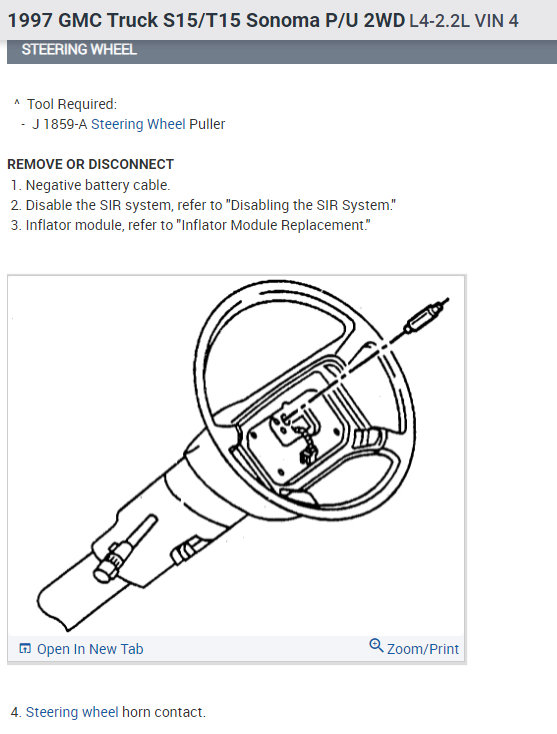 1997 GMC Truck S15/T15 Sonoma P/U 2WD L4-2.2L VIN 4

STEERING WHEEL

^ Tool Required:
- J 1859-A Steering Wheel Puller

REMOVE OR DISCONNECT
1. Negative battery cable.
2. Disable the SIR system, refer to "Disabling the SIR System."
3. Inflator module, refer to "Inflator Module Replacement."

Open In New Tab
Zoom/Print

4. Steering wheel horn contact.