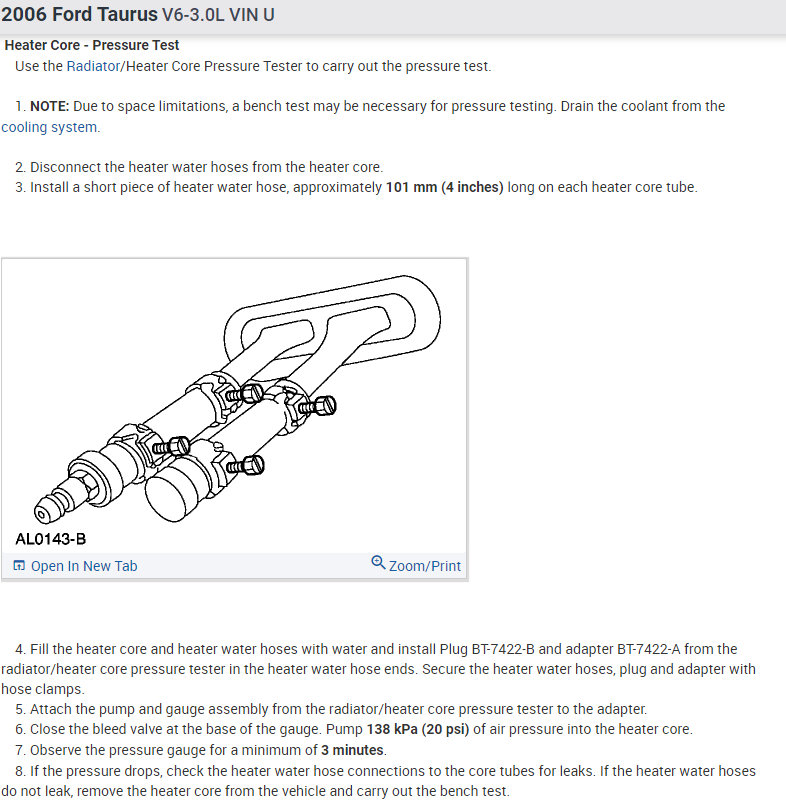 2006 Ford Taurus V6-3.0L VIN U

Heater Core - Pressure Test

Use the Radiator/Heater Core Pressure Tester to carry out the pressure test.

1. NOTE: Due to space limitations, a bench test may be necessary for pressure testing. Drain the coolant from the cooling system.

2. Disconnect the heater water hoses from the heater core.
3. Install a short piece of heater water hose, approximately 101 mm (4 inches) long on each heater core tube.

AL0143-B

Open In New Tab

Zoom/Print

4. Fill the heater core and heater water hoses with water and install Plug BT-7422-B and adapter BT-7422-A from the radiator/heater core pressure tester in the heater water hose ends. Secure the heater water hoses, plug and adapter with hose clamps.
5. Attach the pump and gauge assembly from the radiator/heater core pressure tester to the adapter.
6. Close the bleed valve at the base of the gauge. Pump 138 kPa (20 psi) of air pressure into the heater core.
7. Observe the pressure gauge for a minimum of 3 minutes.
8. If the pressure drops, check the heater water hose connections to the core tubes for leaks. If the heater water hoses do not leak, remove the heater core from the vehicle and carry out the bench test.