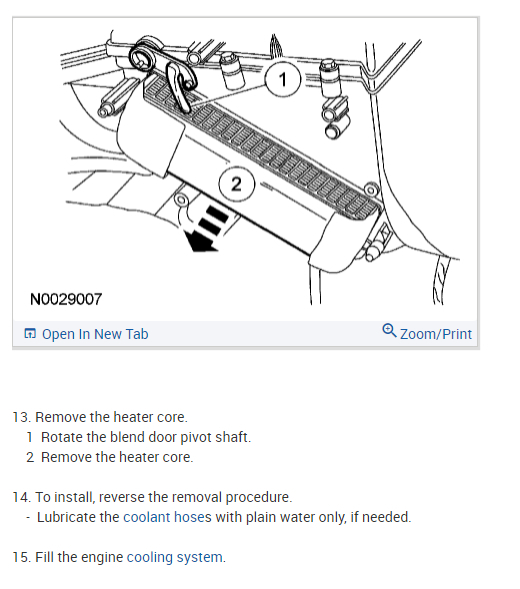 1

2

N0029007

Open In New Tab

Zoom/Print

13. Remove the heater core.
1 Rotate the blend door pivot shaft.
2 Remove the heater core.

14. To install, reverse the removal procedure.
- Lubricate the coolant hoses with plain water only, if needed.

15. Fill the engine cooling system.