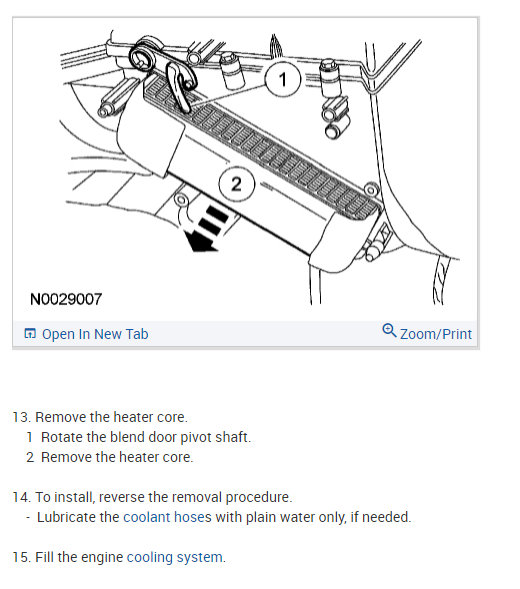 1

2

N0029007

Open In New Tab

Zoom/Print

13. Remove the heater core.
1 Rotate the blend door pivot shaft.
2 Remove the heater core.

14. To install, reverse the removal procedure.
- Lubricate the coolant hoses with plain water only, if needed.

15. Fill the engine cooling system.