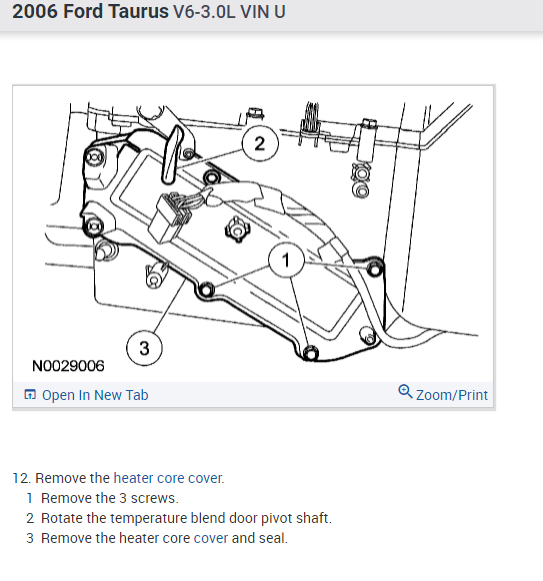 2006 Ford Taurus V6-3.0L VIN U

2

1

3

N0029006

Open In New Tab

Zoom/Print

12. Remove the heater core cover.
1 Remove the 3 screws.
2 Rotate the temperature blend door pivot shaft.
3 Remove the heater core cover and seal.