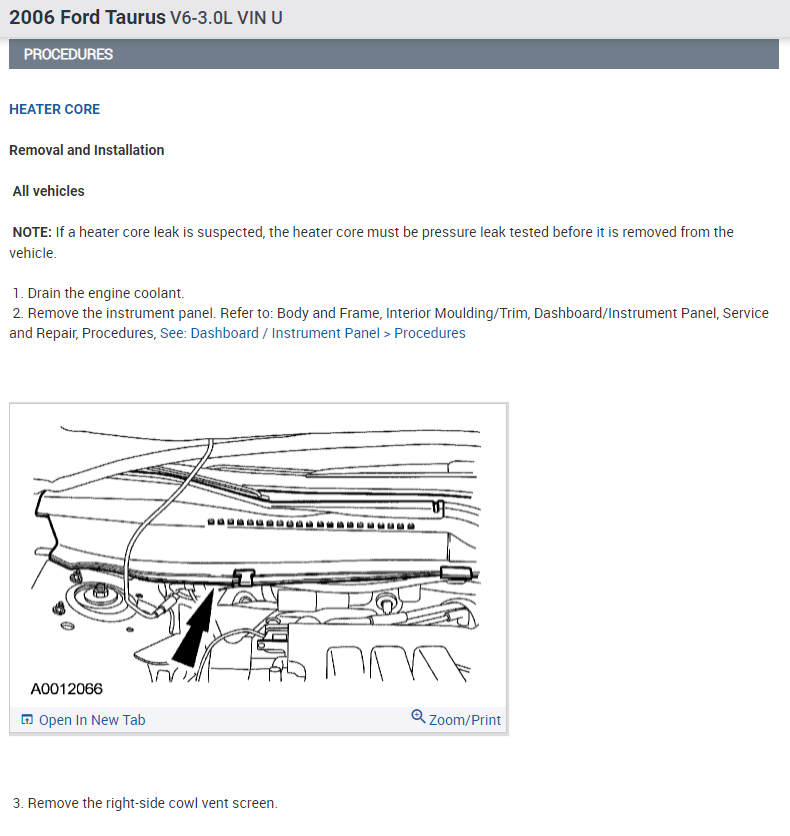 2006 Ford Taurus V6-3.0L VIN U

PROCEDURES

HEATER CORE

Removal and Installation

All vehicles

NOTE: If a heater core leak is suspected, the heater core must be pressure leak tested before it is removed from the vehicle.

1. Drain the engine coolant.
2. Remove the instrument panel. Refer to: Body and Frame, Interior Moulding/Trim, Dashboard/Instrument Panel, Service and Repair, Procedures, See: Dashboard / Instrument Panel > Procedures

A0012066

Open In New Tab

Zoom/Print

3. Remove the right-side cowl vent screen.