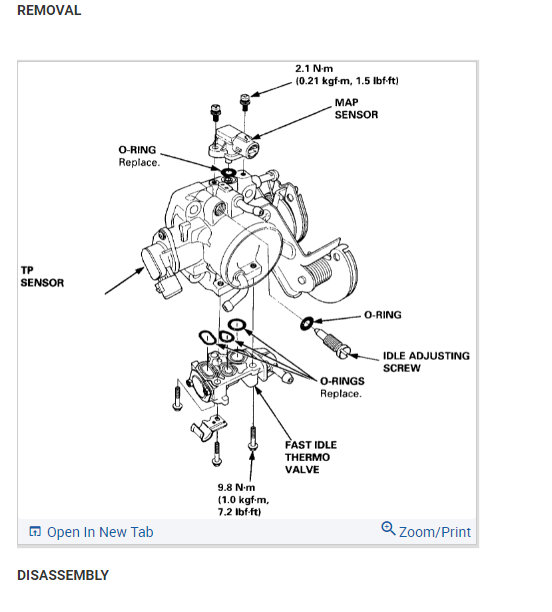 REMOVAL

2.1 N·m (0.21 kgf·m, 1.5 lbf·ft)

MAP SENSOR

O-RING Replace.

TP SENSOR

O-RING

IDLE ADJUSTING SCREW

O-RINGS Replace.

FAST IDLE THERMO VALVE

9.8 N·m (1.0 kgf·m, 7.2 lbf·ft)

Open In New Tab

Zoom/Print

DISASSEMBLY