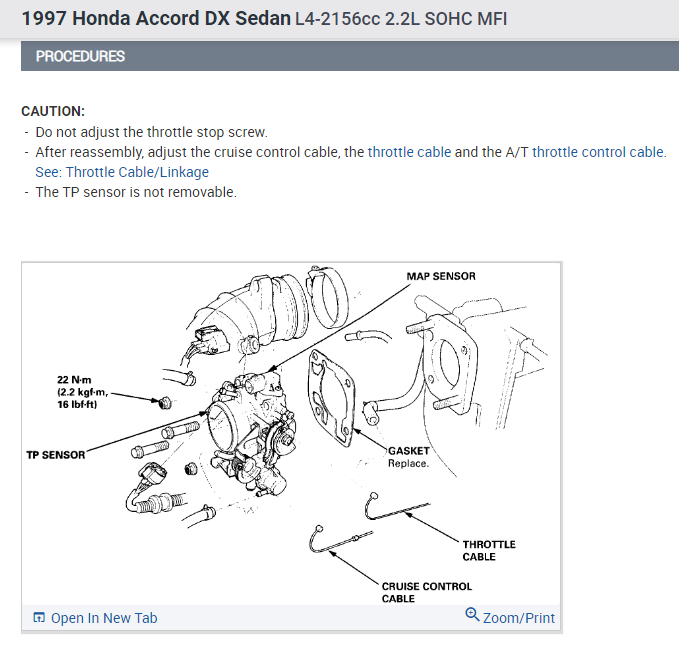 1997 Honda Accord DX Sedan L4-2156cc 2.2L SOHC MFI

PROCEDURES

CAUTION:
- Do not adjust the throttle stop screw.
- After reassembly, adjust the cruise control cable, the throttle cable and the A/T throttle control cable. See: Throttle Cable/Linkage
- The TP sensor is not removable.

MAP SENSOR

22 N·m (2.2 kgf·m, 16 lbf·ft)

TP SENSOR

GASKET
Replace.

THROTTLE CABLE

CRUISE CONTROL CABLE

Open In New Tab

Zoom/Print