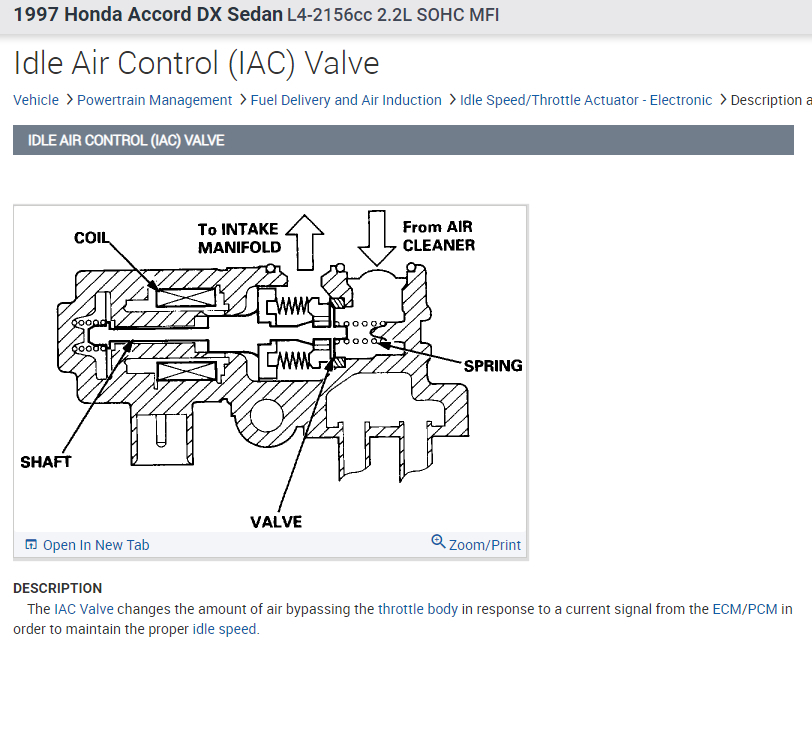 1997 Honda Accord DX Sedan L4-2156cc 2.2L SOHC MFI

Idle Air Control (IAC) Valve

Vehicle > Powertrain Management > Fuel Delivery and Air Induction > Idle Speed/Throttle Actuator - Electronic > Description a

IDLE AIR CONTROL (IAC) VALVE

COIL
To INTAKE MANIFOLD
From AIR CLEANER
SPRING
SHAFT
VALVE

Open In New Tab
Zoom/Print

DESCRIPTION

The IAC Valve changes the amount of air bypassing the throttle body in response to a current signal from the ECM/PCM in order to maintain the proper idle speed.