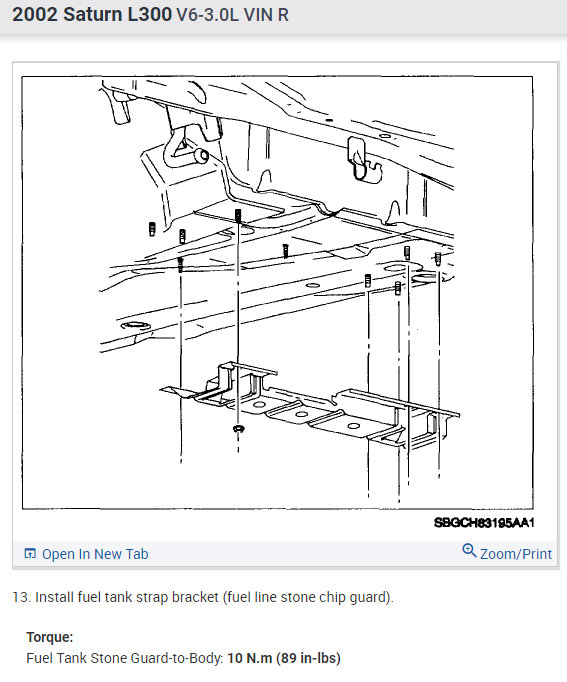 2002 Saturn L300 V6-3.0L VIN R

SBGCH83195AA1

Open In New Tab

Zoom/Print

13. Install fuel tank strap bracket (fuel line stone chip guard).

Torque:
Fuel Tank Stone Guard-to-Body: 10 N.m (89 in-lbs)