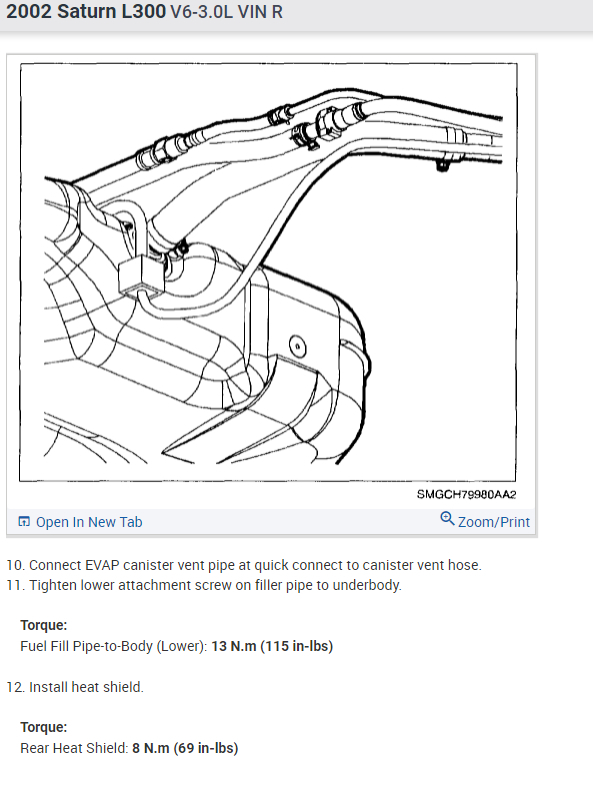 2002 Saturn L300 V6-3.0L VIN R

SMGCH79980AA2

Open In New Tab

Zoom/Print

10. Connect EVAP canister vent pipe at quick connect to canister vent hose.
11. Tighten lower attachment screw on filler pipe to underbody.

Torque:
Fuel Fill Pipe-to-Body (Lower): 13 N.m (115 in-lbs)

12. Install heat shield.

Torque:
Rear Heat Shield: 8 N.m (69 in-lbs)