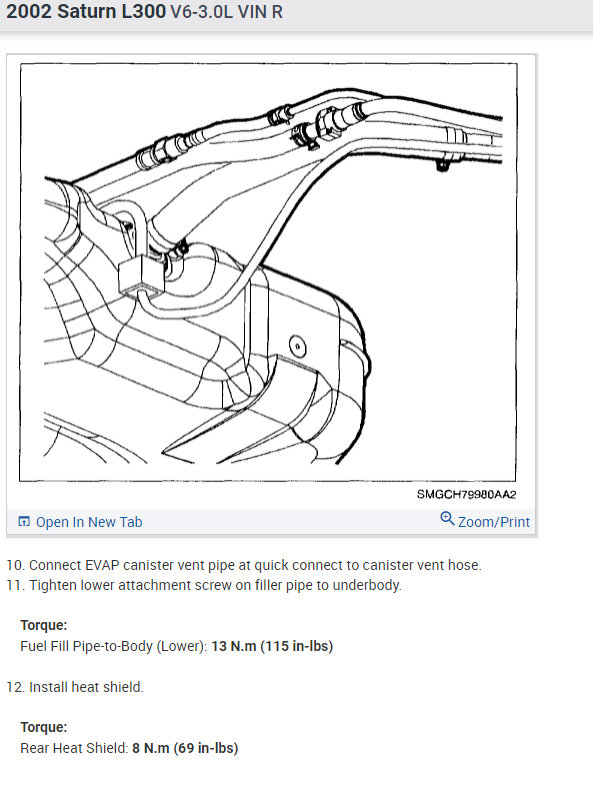 2002 Saturn L300 V6-3.0L VIN R

SMGCH79980AA2

Open In New Tab

Zoom/Print

10. Connect EVAP canister vent pipe at quick connect to canister vent hose.
11. Tighten lower attachment screw on filler pipe to underbody.

Torque:
Fuel Fill Pipe-to-Body (Lower): 13 N.m (115 in-lbs)

12. Install heat shield.

Torque:
Rear Heat Shield: 8 N.m (69 in-lbs)