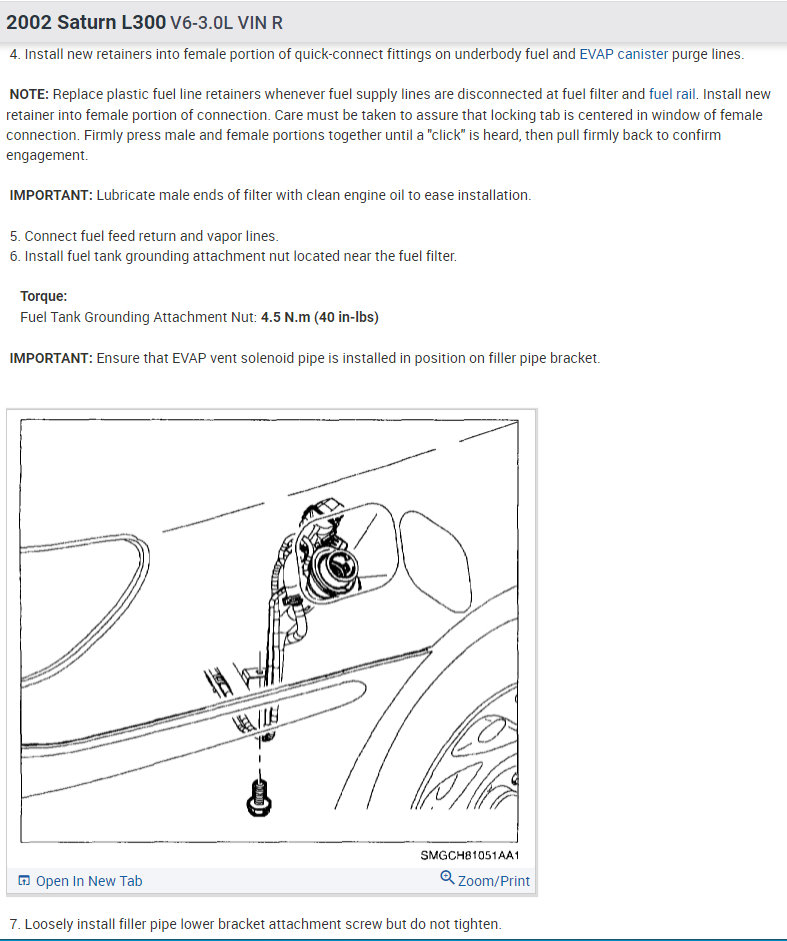 2002 Saturn L300 V6-3.0L VIN R

4. Install new retainers into female portion of quick-connect fittings on underbody fuel and EVAP canister purge lines.

NOTE: Replace plastic fuel line retainers whenever fuel supply lines are disconnected at fuel filter and fuel rail. Install new retainer into female portion of connection. Care must be taken to assure that locking tab is centered in window of female connection. Firmly press male and female portions together until a "click" is heard, then pull firmly back to confirm engagement.

IMPORTANT: Lubricate male ends of filter with clean engine oil to ease installation.

5. Connect fuel feed return and vapor lines.
6. Install fuel tank grounding attachment nut located near the fuel filter.

Torque:
Fuel Tank Grounding Attachment Nut: 4.5 N.m (40 in-lbs)

IMPORTANT: Ensure that EVAP vent solenoid pipe is installed in position on filler pipe bracket.

SMGCH81051AA1

Open In New Tab

Zoom/Print

7. Loosely install filler pipe lower bracket attachment screw but do not tighten.