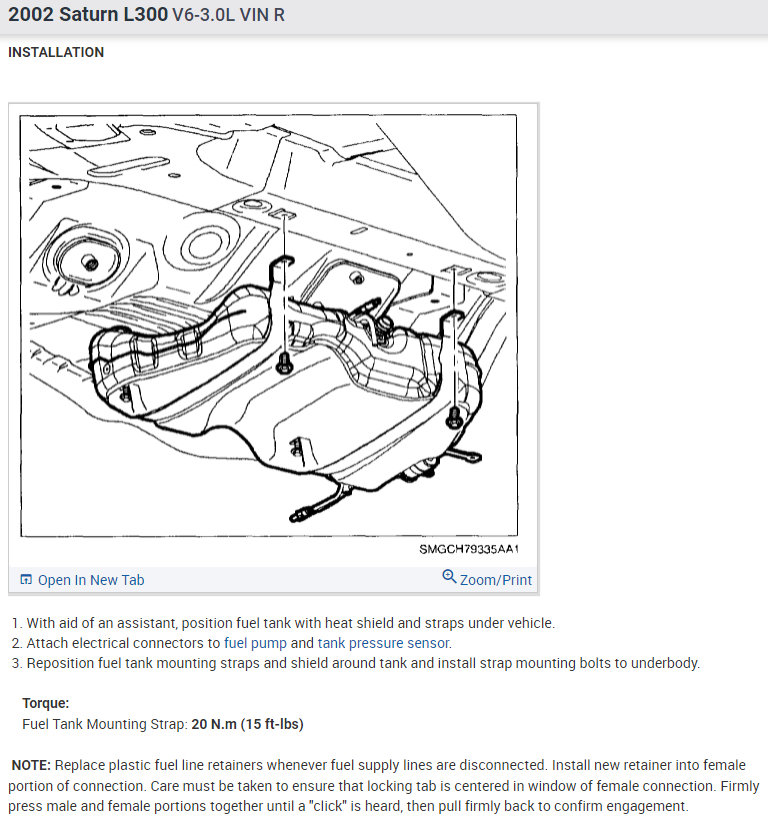 2002 Saturn L300 V6-3.0L VIN R

INSTALLATION

SMGCH79335AA1

Open In New Tab

Zoom/Print

1. With aid of an assistant, position fuel tank with heat shield and straps under vehicle.
2. Attach electrical connectors to fuel pump and tank pressure sensor.
3. Reposition fuel tank mounting straps and shield around tank and install strap mounting bolts to underbody.

Torque:
Fuel Tank Mounting Strap: 20 N.m (15 ft-lbs)

NOTE: Replace plastic fuel line retainers whenever fuel supply lines are disconnected. Install new retainer into female portion of connection. Care must be taken to ensure that locking tab is centered in window of female connection. Firmly press male and female portions together until a "click" is heard, then pull firmly back to confirm engagement.