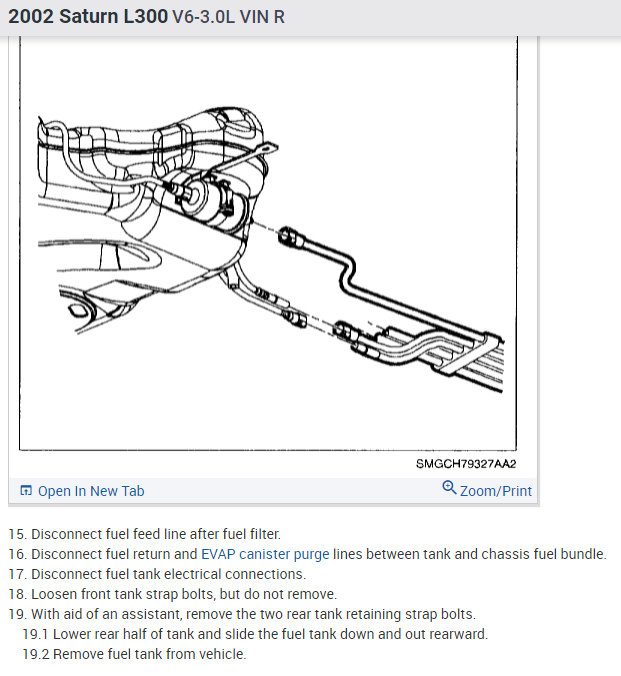 2002 Saturn L300 V6-3.0L VIN R

SMGCH79327AA2

Open In New Tab

Zoom/Print

15. Disconnect fuel feed line after fuel filter.
16. Disconnect fuel return and EVAP canister purge lines between tank and chassis fuel bundle.
17. Disconnect fuel tank electrical connections.
18. Loosen front tank strap bolts, but do not remove.
19. With aid of an assistant, remove the two rear tank retaining strap bolts.
19.1 Lower rear half of tank and slide the fuel tank down and out rearward.
19.2 Remove fuel tank from vehicle.