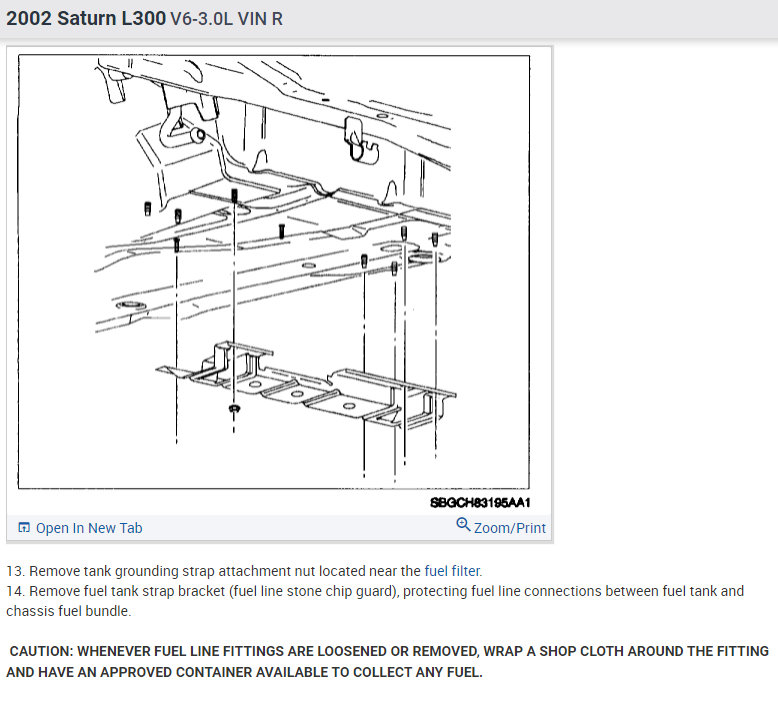 2002 Saturn L300 V6-3.0L VIN R

SBGCH83195AA1

Open In New Tab

Zoom/Print

13. Remove tank grounding strap attachment nut located near the fuel filter.
14. Remove fuel tank strap bracket (fuel line stone chip guard), protecting fuel line connections between fuel tank and chassis fuel bundle.

CAUTION: WHENEVER FUEL LINE FITTINGS ARE LOOSENED OR REMOVED, WRAP A SHOP CLOTH AROUND THE FITTING AND HAVE AN APPROVED CONTAINER AVAILABLE TO COLLECT ANY FUEL.