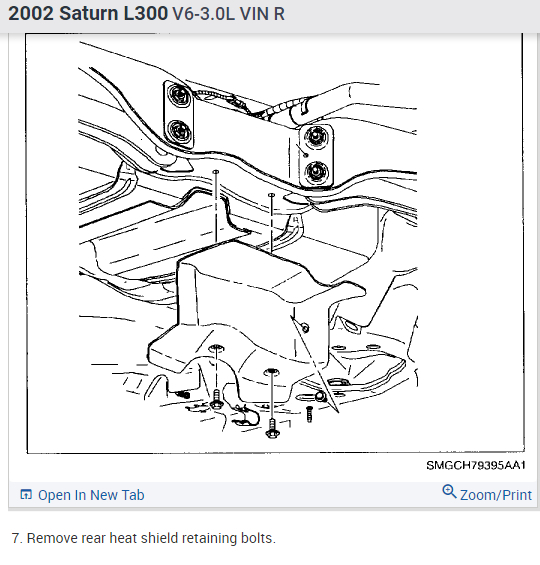 2002 Saturn L300 V6-3.0L VIN R

SMGCH79395AA1

Open In New Tab

Zoom/Print

7. Remove rear heat shield retaining bolts.