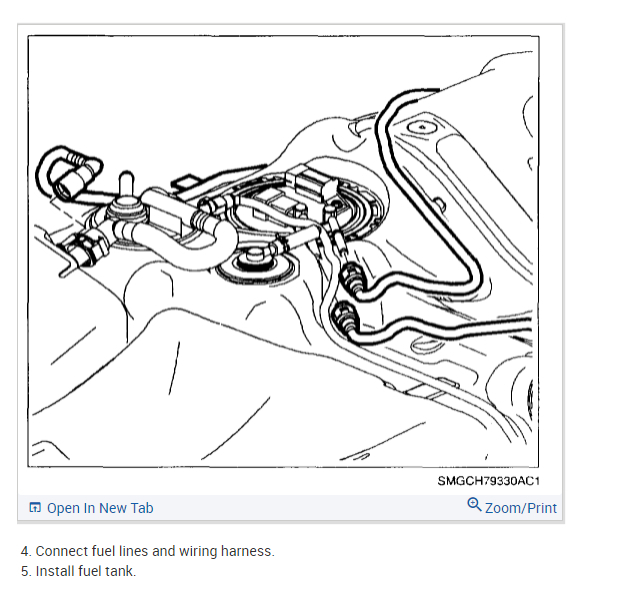 SMGCH79330AC1

Open In New Tab

Zoom/Print

4. Connect fuel lines and wiring harness.
5. Install fuel tank.