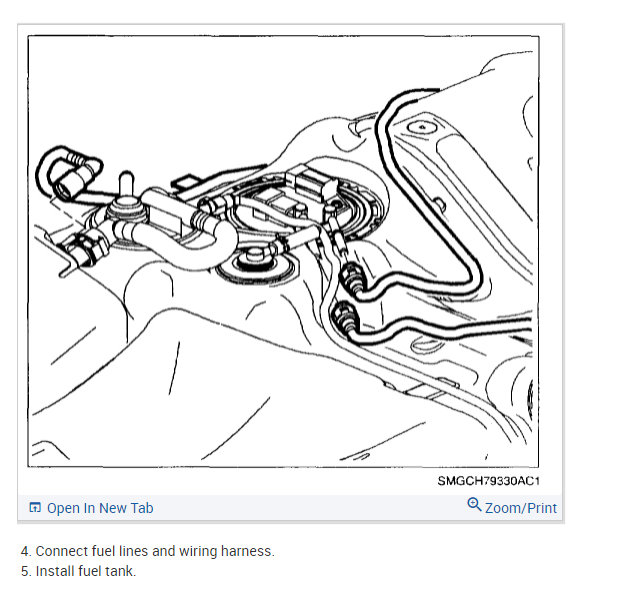 SMGCH79330AC1

Open In New Tab

Zoom/Print

4. Connect fuel lines and wiring harness.
5. Install fuel tank.