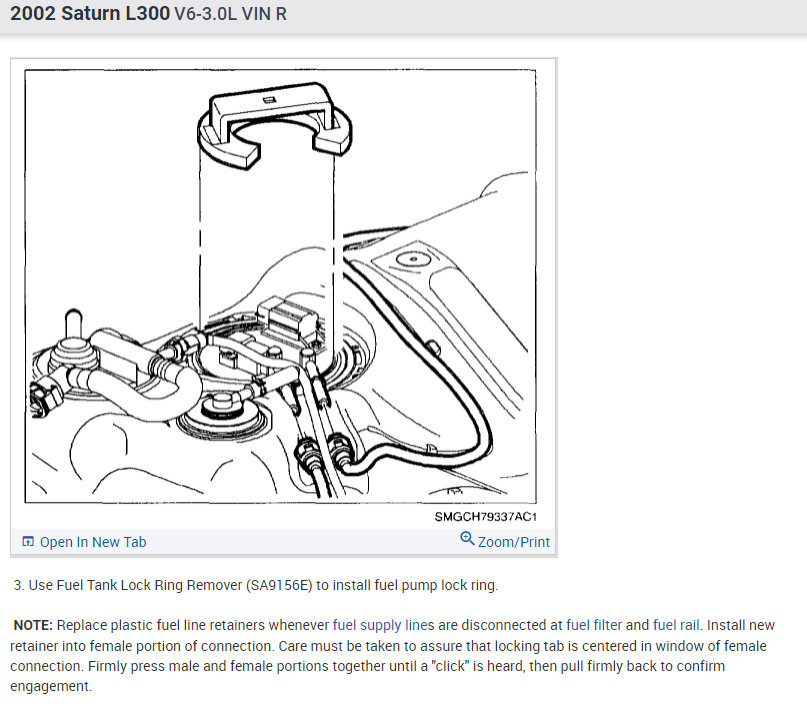 2002 Saturn L300 V6-3.0L VIN R

SMGCH79337AC1

Open In New Tab

Zoom/Print

3. Use Fuel Tank Lock Ring Remover (SA9156E) to install fuel pump lock ring.

NOTE: Replace plastic fuel line retainers whenever fuel supply lines are disconnected at fuel filter and fuel rail. Install new retainer into female portion of connection. Care must be taken to assure that locking tab is centered in window of female connection. Firmly press male and female portions together until a "click" is heard, then pull firmly back to confirm engagement.