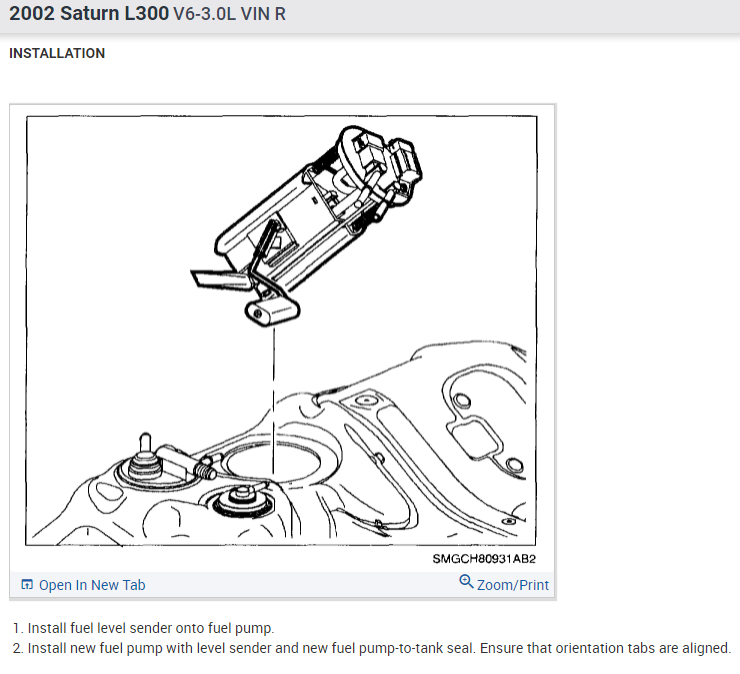 2002 Saturn L300 V6-3.0L VIN R

INSTALLATION

SMGCH80931AB2

Open In New Tab

Zoom/Print

1. Install fuel level sender onto fuel pump.
2. Install new fuel pump with level sender and new fuel pump-to-tank seal. Ensure that orientation tabs are aligned.