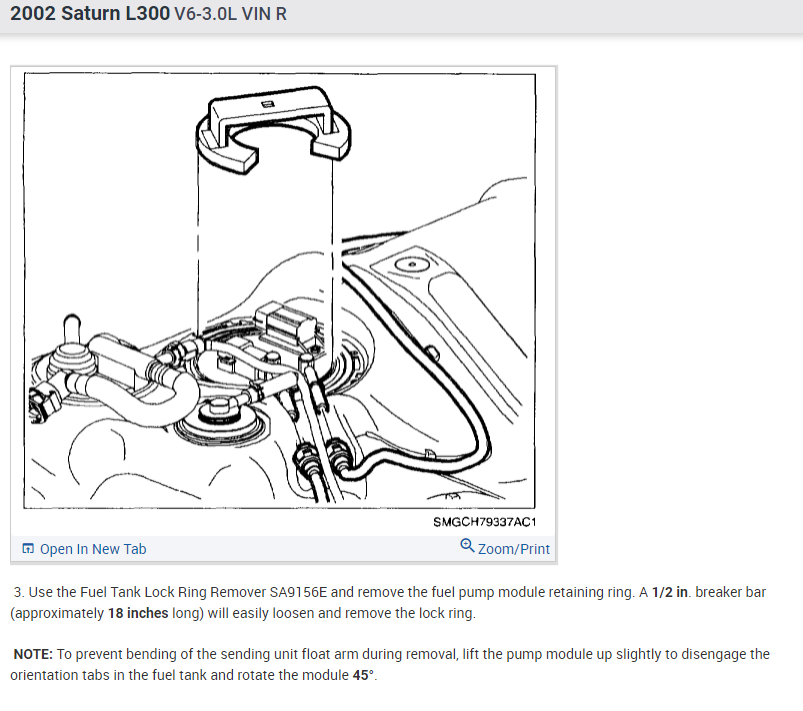 2002 Saturn L300 V6-3.0L VIN R

SMGCH79337AC1

Open In New Tab

Zoom/Print

3. Use the Fuel Tank Lock Ring Remover SA9156E and remove the fuel pump module retaining ring. A 1/2 in. breaker bar (approximately 18 inches long) will easily loosen and remove the lock ring.

NOTE: To prevent bending of the sending unit float arm during removal, lift the pump module up slightly to disengage the orientation tabs in the fuel tank and rotate the module 45°.