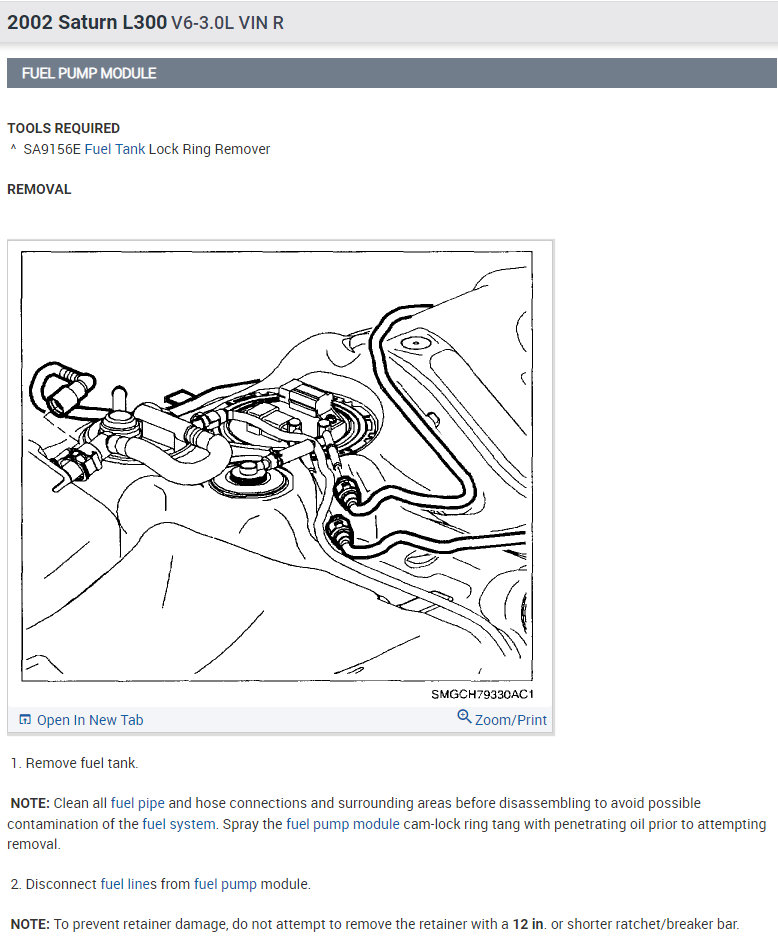 2002 Saturn L300 V6-3.0L VIN R

FUEL PUMP MODULE

TOOLS REQUIRED
^ SA9156E Fuel Tank Lock Ring Remover

REMOVAL

SMGCH79330AC1

Open In New Tab

Zoom/Print

1. Remove fuel tank.

NOTE: Clean all fuel pipe and hose connections and surrounding areas before disassembling to avoid possible contamination of the fuel system. Spray the fuel pump module cam-lock ring tang with penetrating oil prior to attempting removal.

2. Disconnect fuel lines from fuel pump module.

NOTE: To prevent retainer damage, do not attempt to remove the retainer with a 12 in. or shorter ratchet/breaker bar.