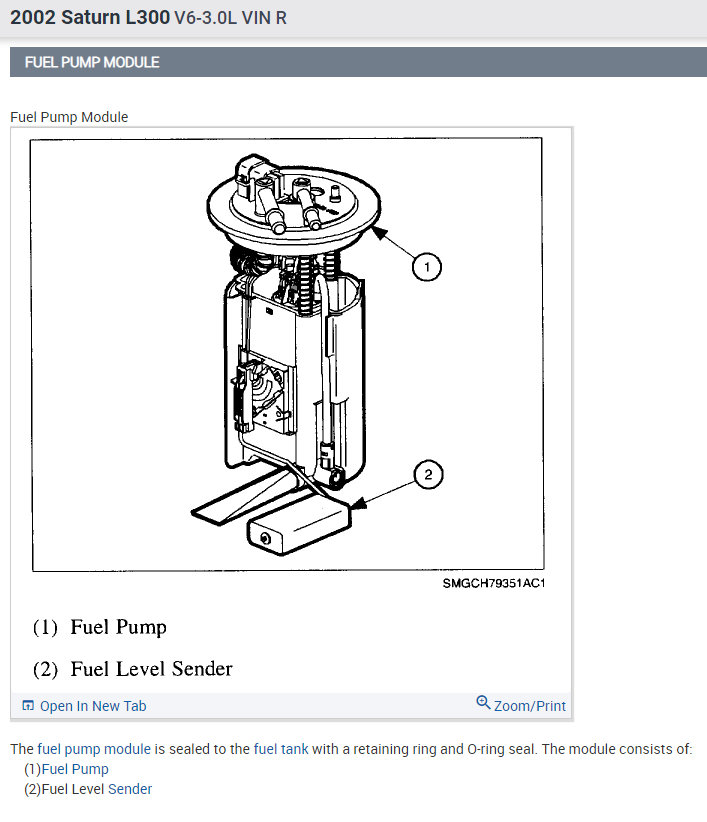 2002 Saturn L300 V6-3.0L VIN R

FUEL PUMP MODULE

Fuel Pump Module

1

2

SMGCH79351AC1

(1) Fuel Pump

(2) Fuel Level Sender

Open In New Tab

Zoom/Print

The fuel pump module is sealed to the fuel tank with a retaining ring and O-ring seal. The module consists of:
(1)Fuel Pump
(2)Fuel Level Sender