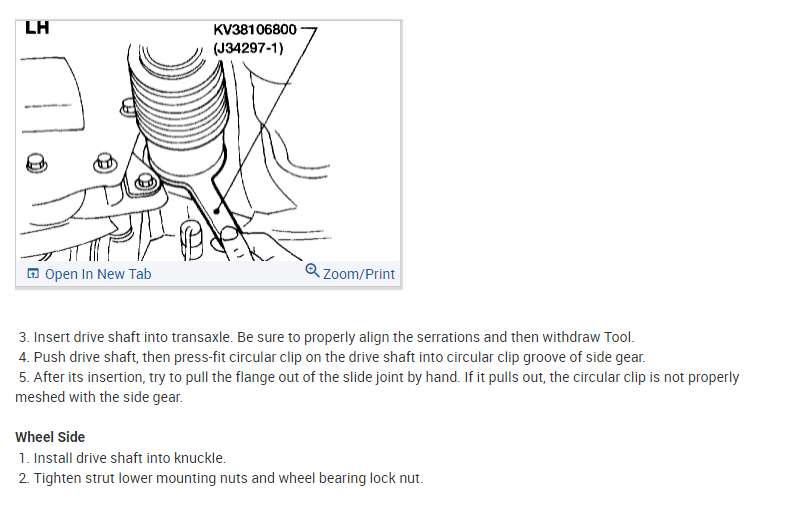 LH
KV38106800
(J34297-1)

Open In New Tab
Zoom/Print

3. Insert drive shaft into transaxle. Be sure to properly align the serrations and then withdraw Tool.
4. Push drive shaft, then press-fit circular clip on the drive shaft into circular clip groove of side gear.
5. After its insertion, try to pull the flange out of the slide joint by hand. If it pulls out, the circular clip is not properly meshed with the side gear.

Wheel Side
1. Install drive shaft into knuckle.
2. Tighten strut lower mounting nuts and wheel bearing lock nut.