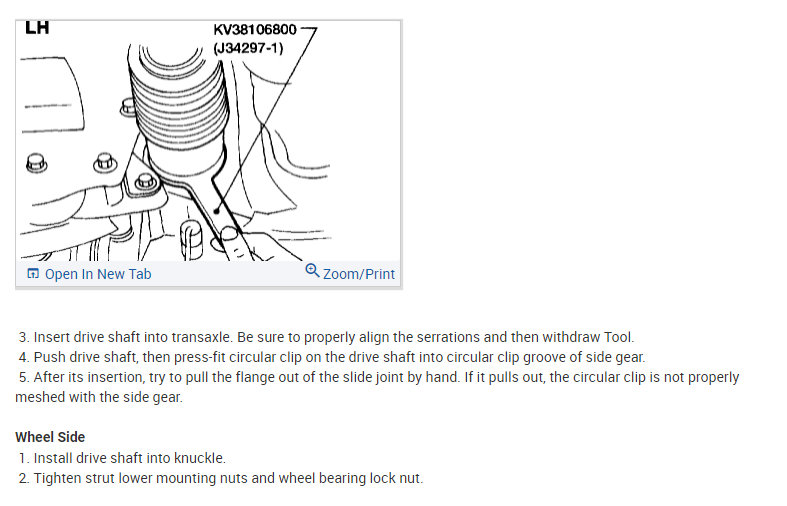 LH

KV38106800
(J34297-1)

Open In New Tab

Zoom/Print

3. Insert drive shaft into transaxle. Be sure to properly align the serrations and then withdraw Tool.
4. Push drive shaft, then press-fit circular clip on the drive shaft into circular clip groove of side gear.
5. After its insertion, try to pull the flange out of the slide joint by hand. If it pulls out, the circular clip is not properly meshed with the side gear.

Wheel Side
1. Install drive shaft into knuckle.
2. Tighten strut lower mounting nuts and wheel bearing lock nut.