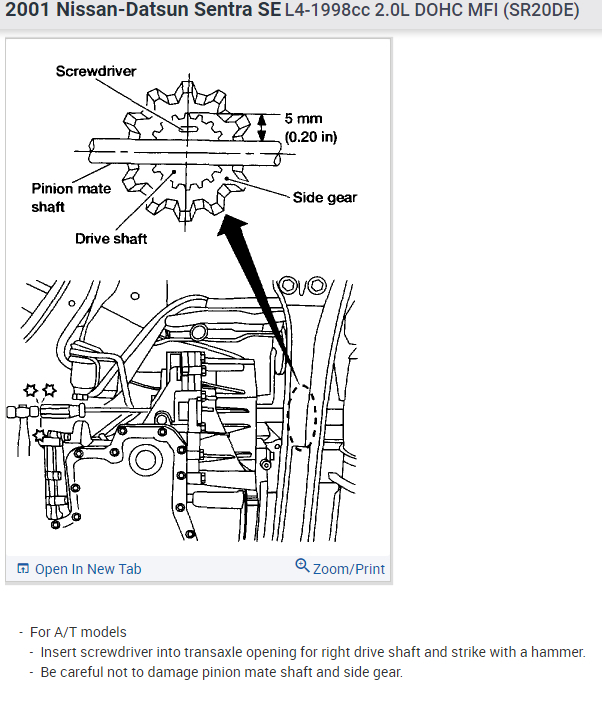 2001 Nissan-Datsun Sentra SE L4-1998cc 2.0L DOHC MFI (SR20DE)

Screwdriver

5 mm
(0.20 in)

Pinion mate shaft

Side gear

Drive shaft

Open In New Tab

Zoom/Print

- For A/T models
- Insert screwdriver into transaxle opening for right drive shaft and strike with a hammer.
- Be careful not to damage pinion mate shaft and side gear.