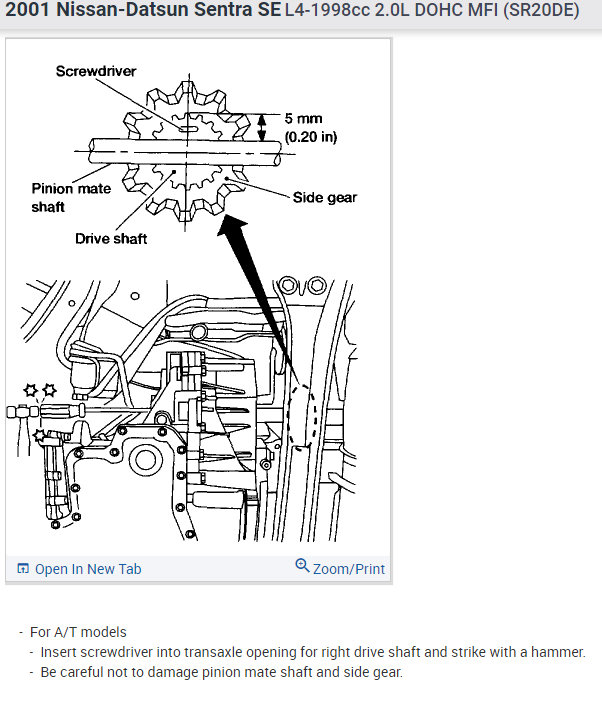 2001 Nissan-Datsun Sentra SE L4-1998cc 2.0L DOHC MFI (SR20DE)

Screwdriver
5 mm
(0.20 in)
Pinion mate shaft
Side gear
Drive shaft

Open In New Tab
Zoom/Print

- For A/T models
- Insert screwdriver into transaxle opening for right drive shaft and strike with a hammer.
- Be careful not to damage pinion mate shaft and side gear.