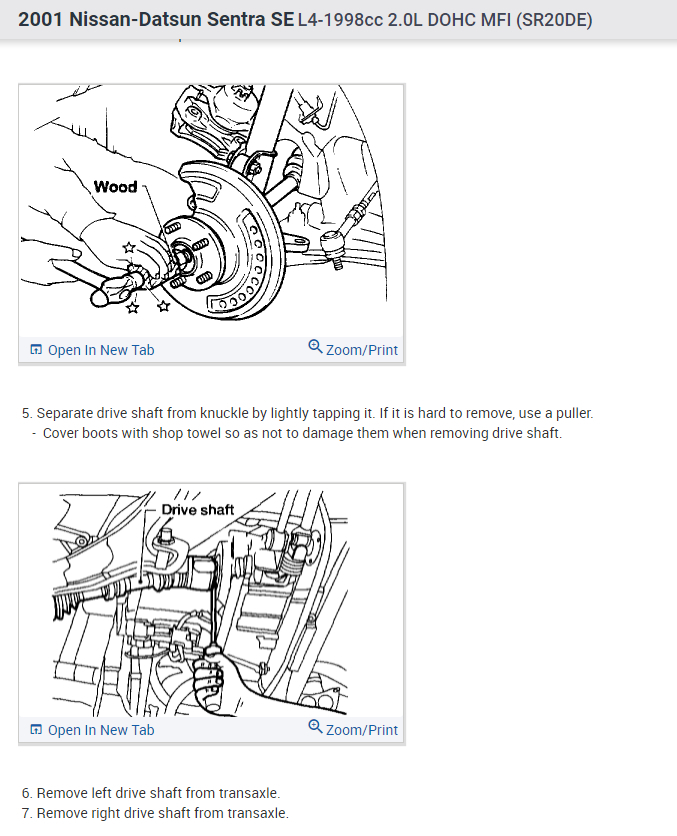 2001 Nissan-Datsun Sentra SE L4-1998cc 2.0L DOHC MFI (SR20DE)

Wood

Open In New Tab Zoom/Print

5. Separate drive shaft from knuckle by lightly tapping it. If it is hard to remove, use a puller.
- Cover boots with shop towel so as not to damage them when removing drive shaft.

Drive shaft

Open In New Tab Zoom/Print

6. Remove left drive shaft from transaxle.
7. Remove right drive shaft from transaxle.