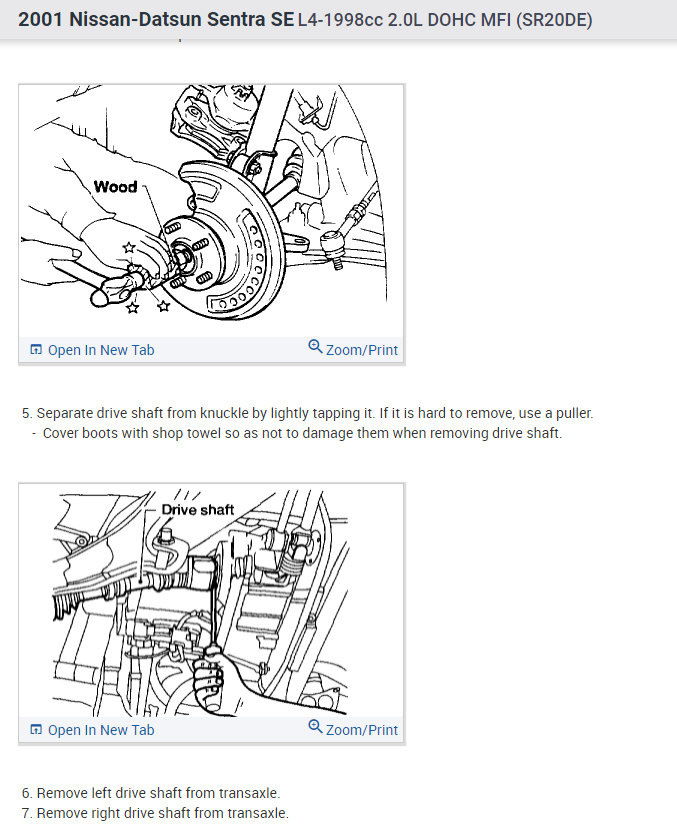 2001 Nissan-Datsun Sentra SE L4-1998cc 2.0L DOHC MFI (SR20DE)

Wood

Open In New Tab
Zoom/Print

5. Separate drive shaft from knuckle by lightly tapping it. If it is hard to remove, use a puller.
- Cover boots with shop towel so as not to damage them when removing drive shaft.

Drive shaft

Open In New Tab
Zoom/Print

6. Remove left drive shaft from transaxle.
7. Remove right drive shaft from transaxle.