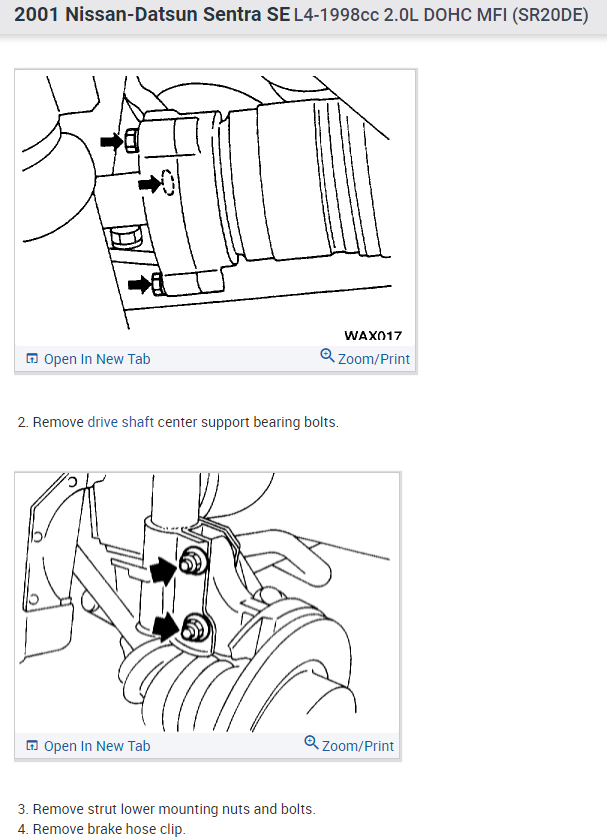 2001 Nissan-Datsun Sentra SE L4-1998cc 2.0L DOHC MFI (SR20DE)

WAX017

Open In New Tab

Zoom/Print

2. Remove drive shaft center support bearing bolts.

Open In New Tab

Zoom/Print

3. Remove strut lower mounting nuts and bolts.
4. Remove brake hose clip.