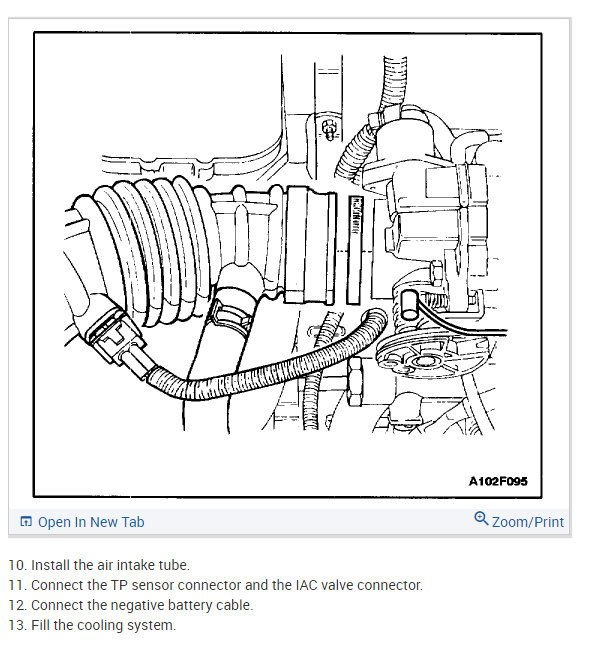 A102F095

Open In New Tab

Zoom/Print

10. Install the air intake tube.
11. Connect the TP sensor connector and the IAC valve connector.
12. Connect the negative battery cable.
13. Fill the cooling system.